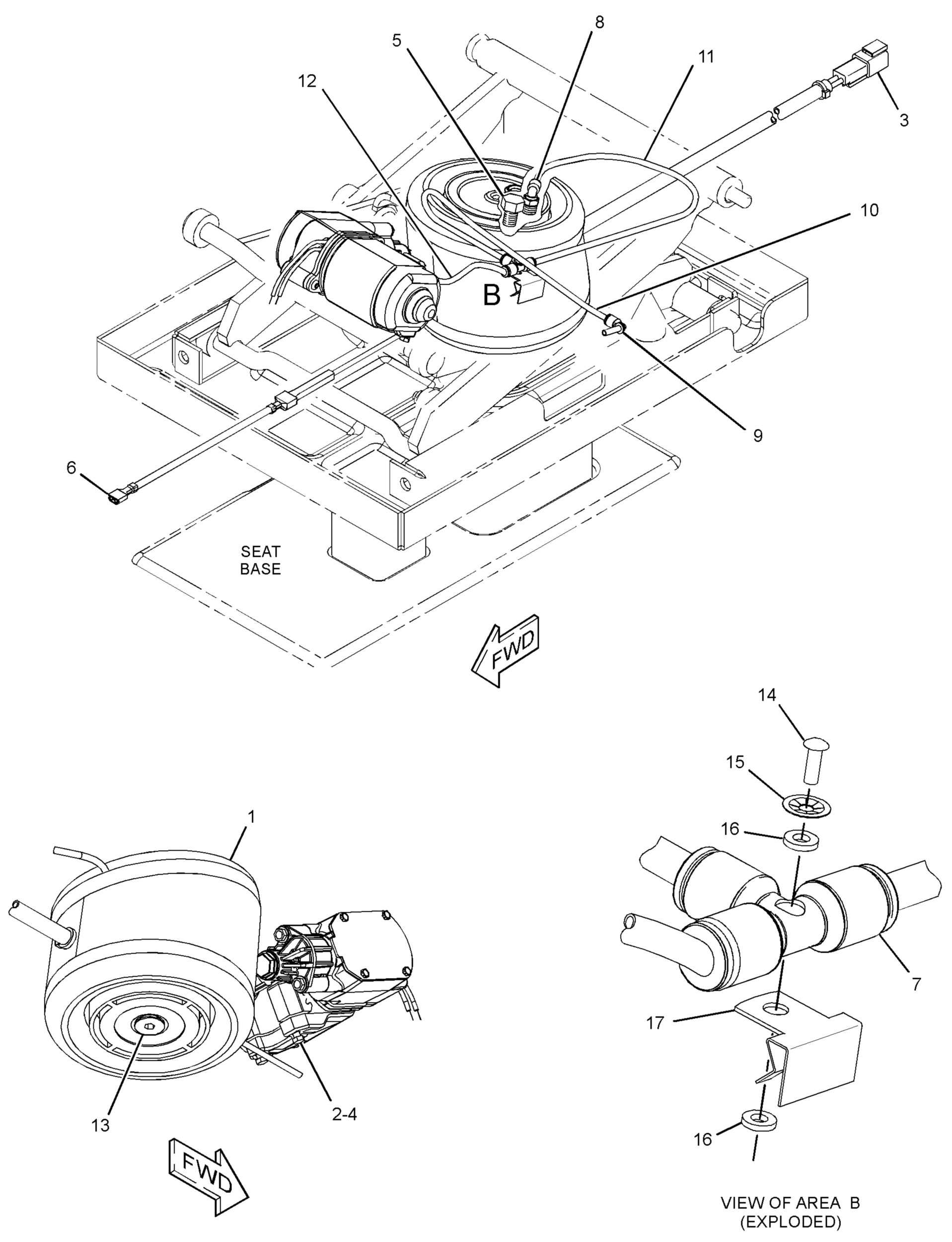 8
5
11
12
3
10
B
9
6
SEAT
BASE
FWD
14
15
16
1
7
17
13
2-4
16
FWD
VIEW OF AREA B
(EXPLODED)