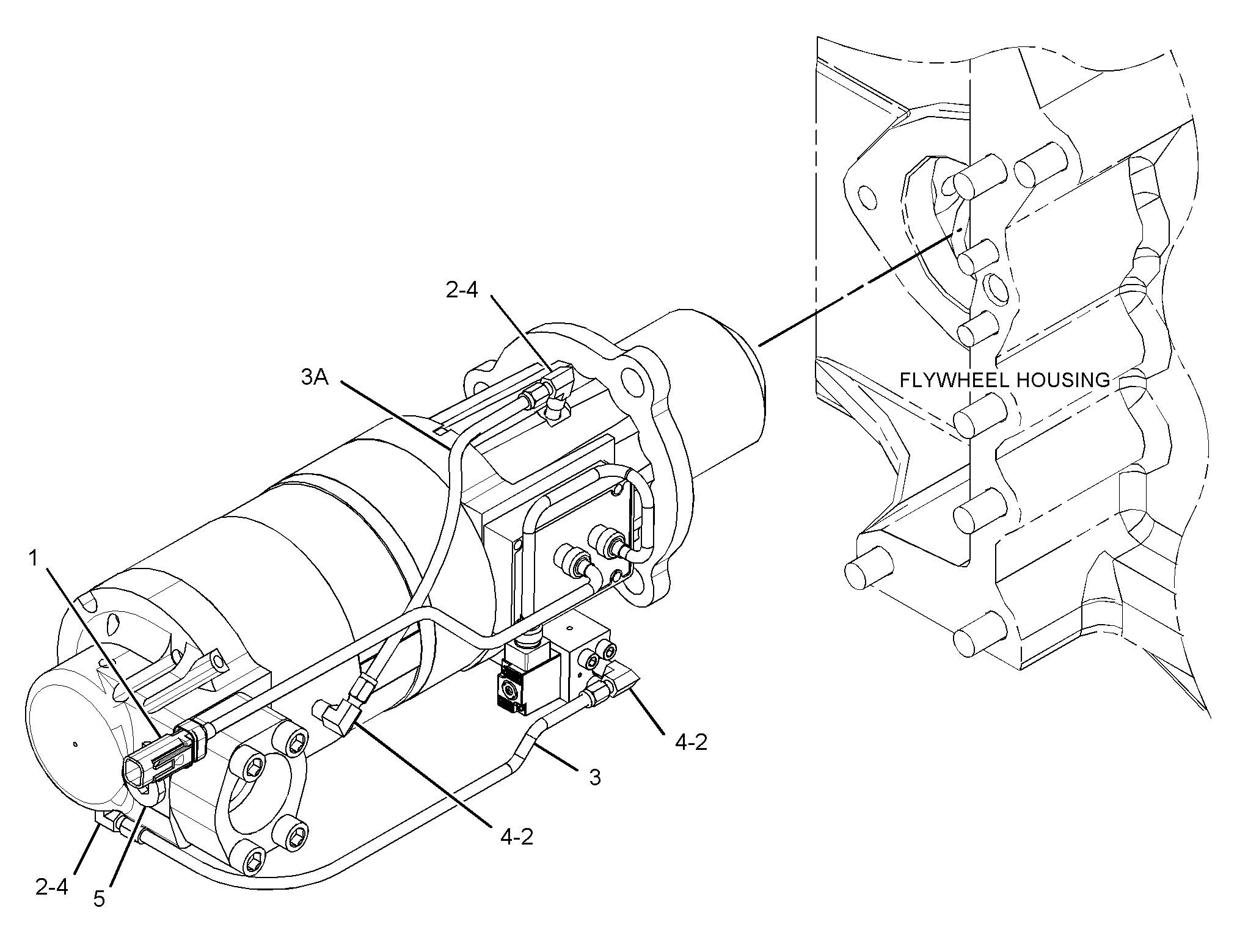 2-4

3A

FLYWHEEL HOUSING

1

4-2

3

4-2

2-4

5