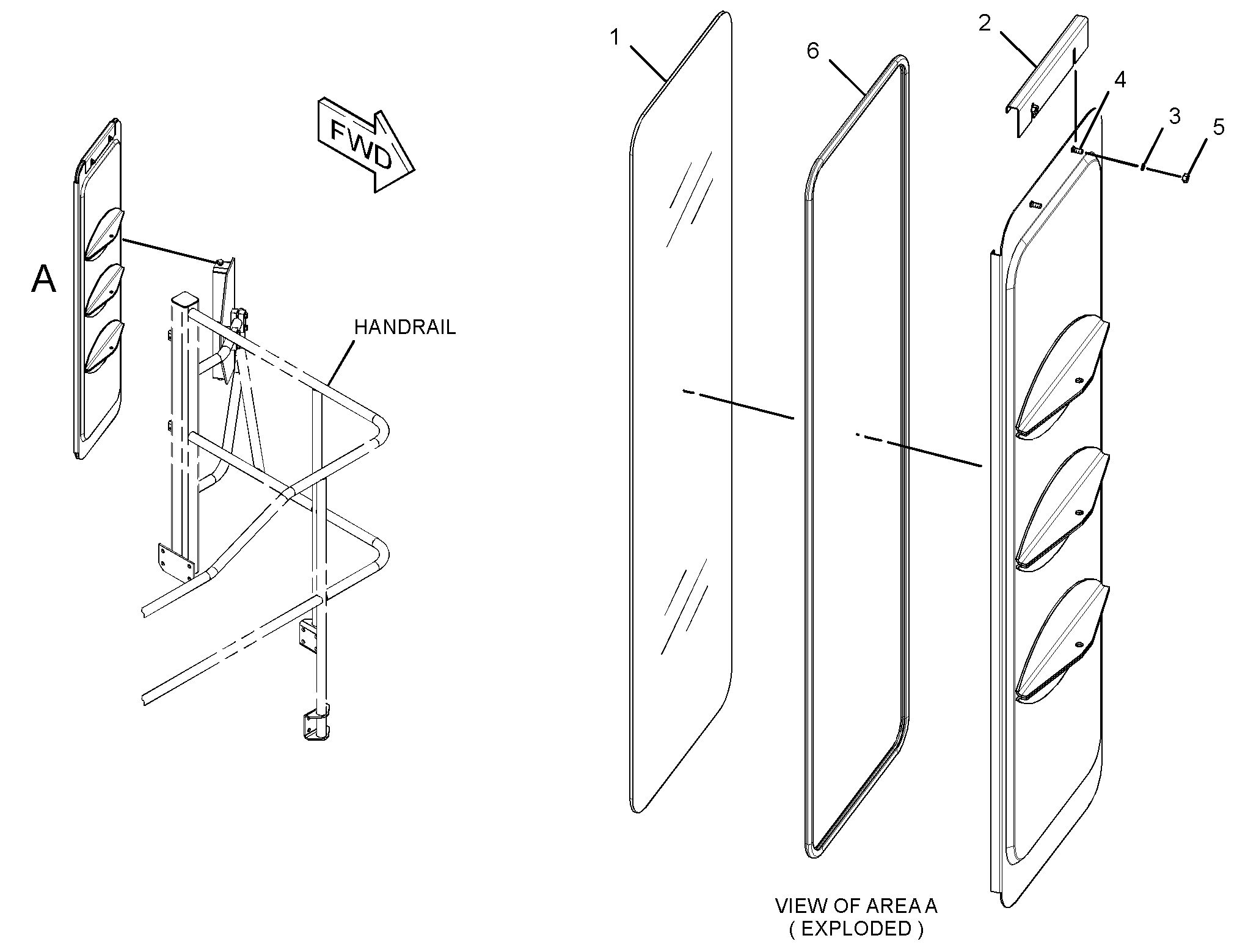 FWD

A

HANDRAIL

1

6

2

4

3

5

VIEW OF AREA A
( EXPLODED )