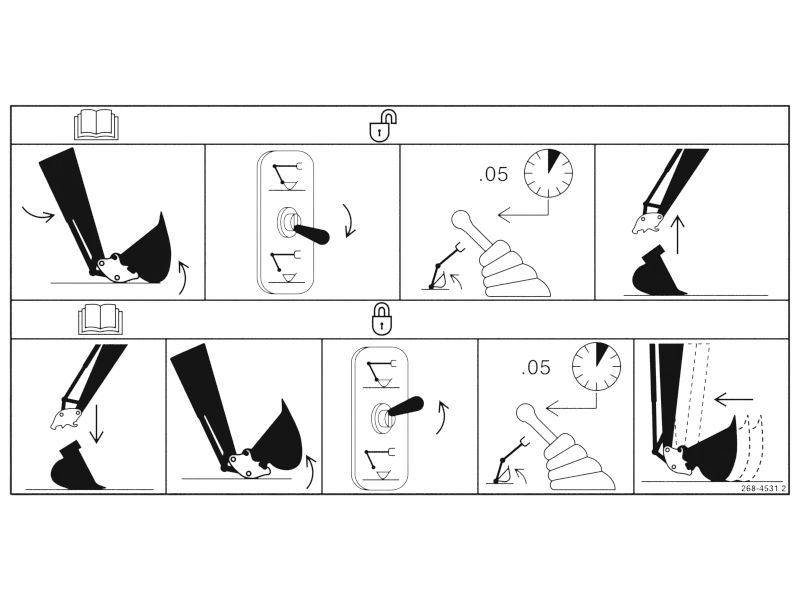 .05

.05

268-4531 2