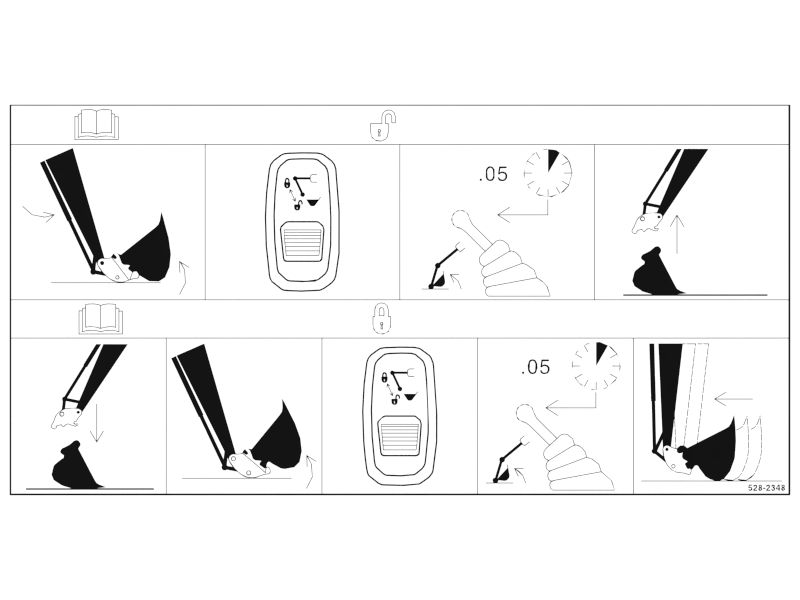 .05

.05

528-2348