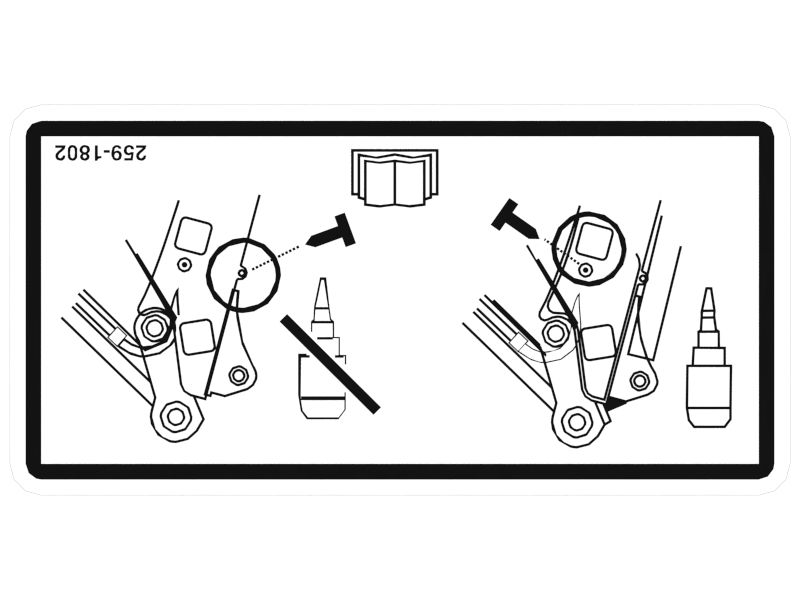 259-1802