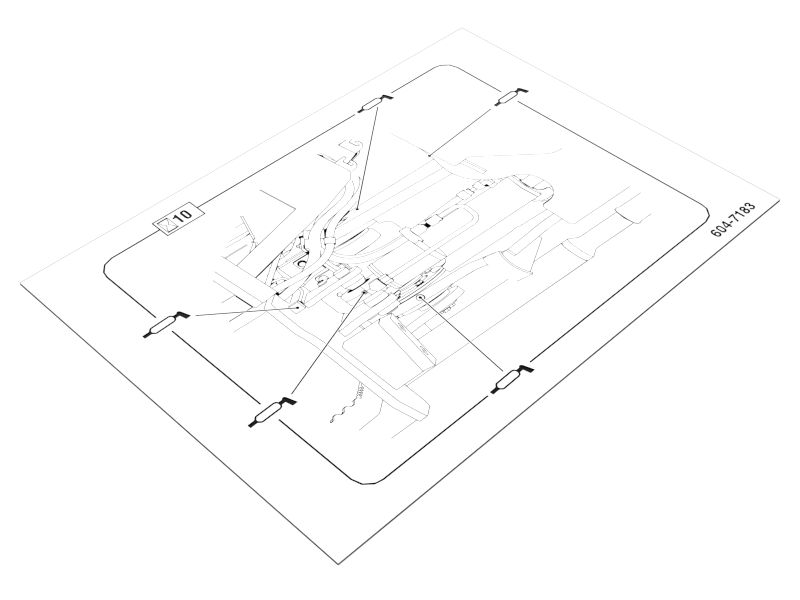 10

604-7183