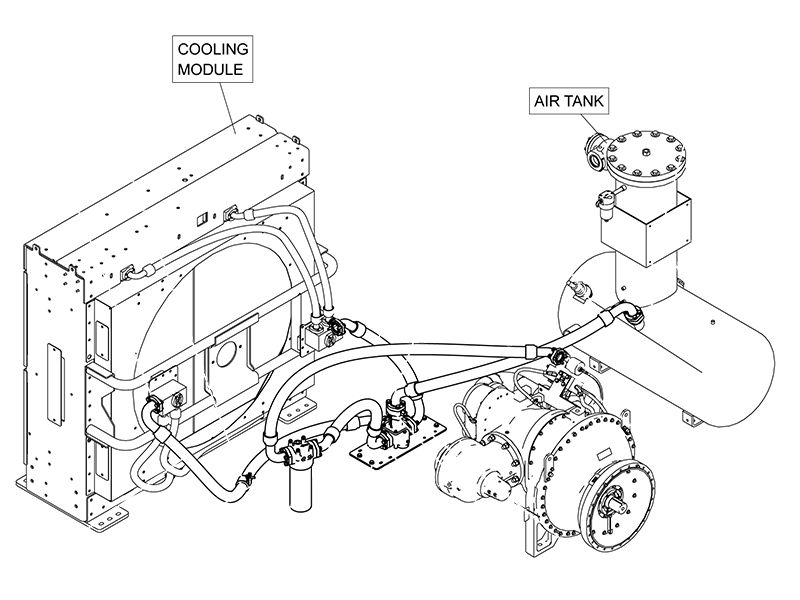 COOLING MODULE

AIR TANK