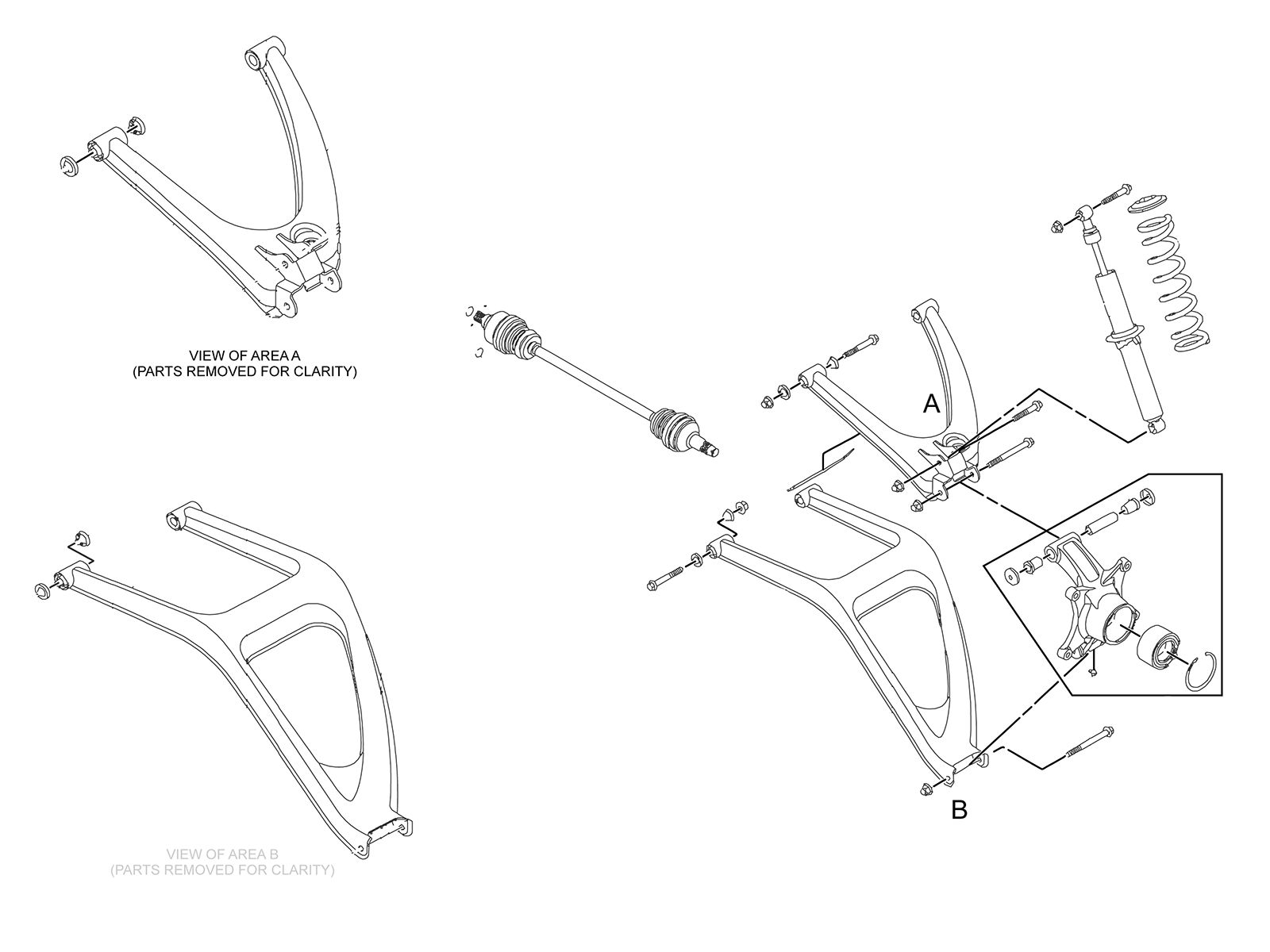 VIEW OF AREA A
(PARTS REMOVED FOR CLARITY)

A

B

VIEW OF AREA B
(PARTS REMOVED FOR CLARITY)